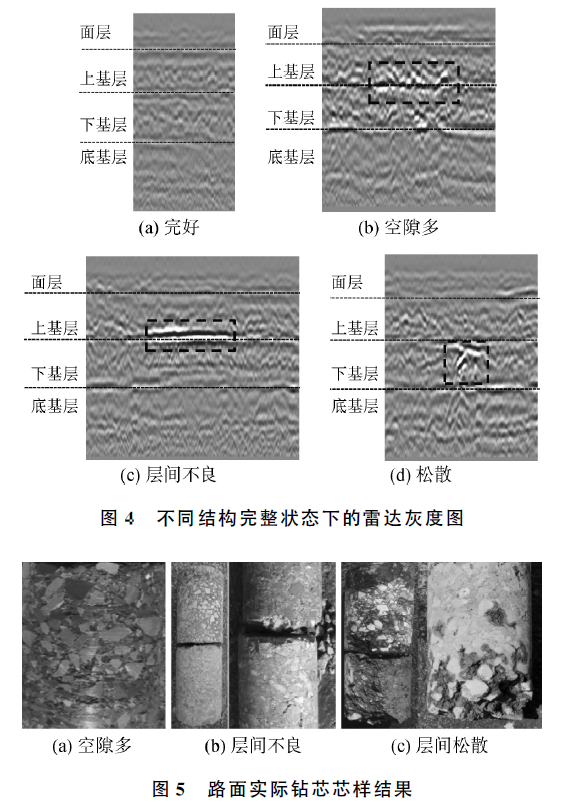 面层
上基层
下基层
底基层
(a) 完好

面层
上基层
下基层
底基层
(b) 空隙多

面层
上基层
下基层
底基层
(c) 层间不良

面层
上基层
下基层
底基层
(d) 松散

图 4　不同结构完整状态下的雷达灰度图

(a) 空隙多
(b) 层间不良
(c) 层间松散

图 5　路面实际钻芯芯样结果